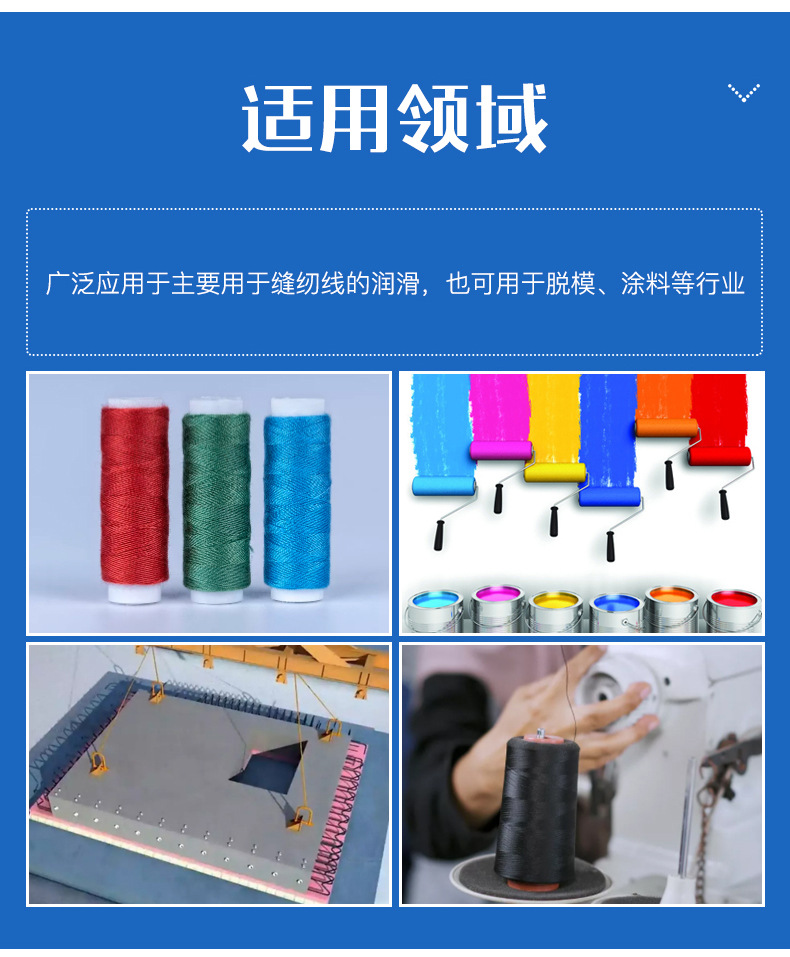 适用领域

广泛应用于主要用于缝纫线的润滑，也可用于脱模、涂料等行业